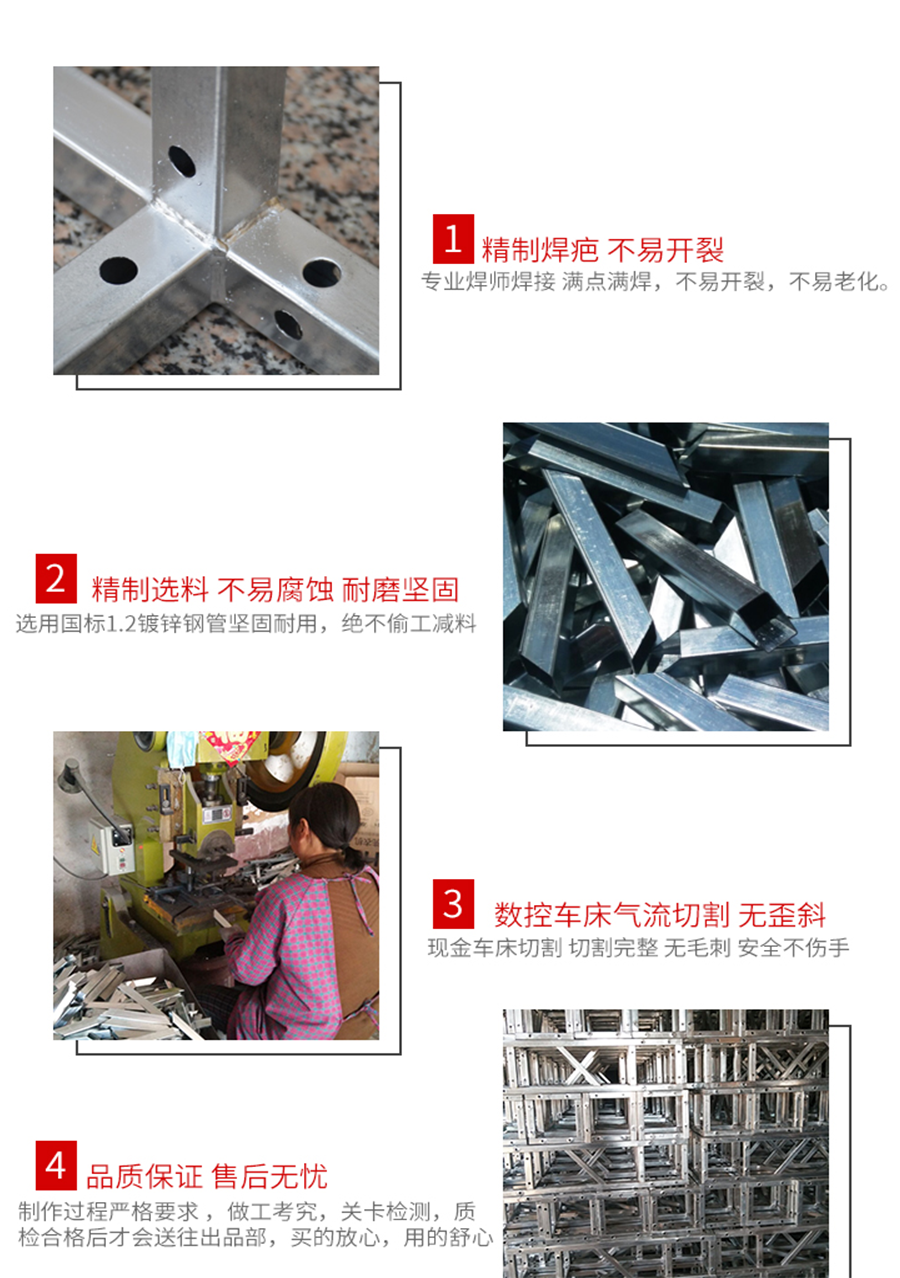 1 精制焊疤 不易开裂
专业焊师焊接 满点满焊，不易开裂，不易老化。

2 精制选料 不易腐蚀 耐磨坚固
选用国标1.2镀锌钢管坚固耐用，绝不偷工减料

3 数控车床气流切割 无歪斜
现金车床切割 切割完整 无毛刺 安全不伤手

4 品质保证 售后无忧
制作过程严格要求，做工考究，关卡检测，质检合格后才会送往出品部，买的放心，用的舒心